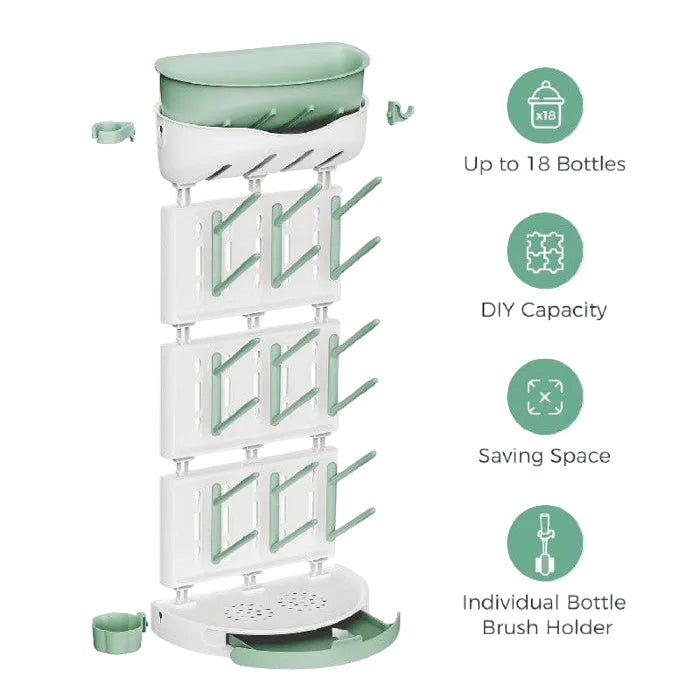 x18

Up to 18 Bottles

DIY Capacity

Saving Space

Individual Bottle Brush Holder