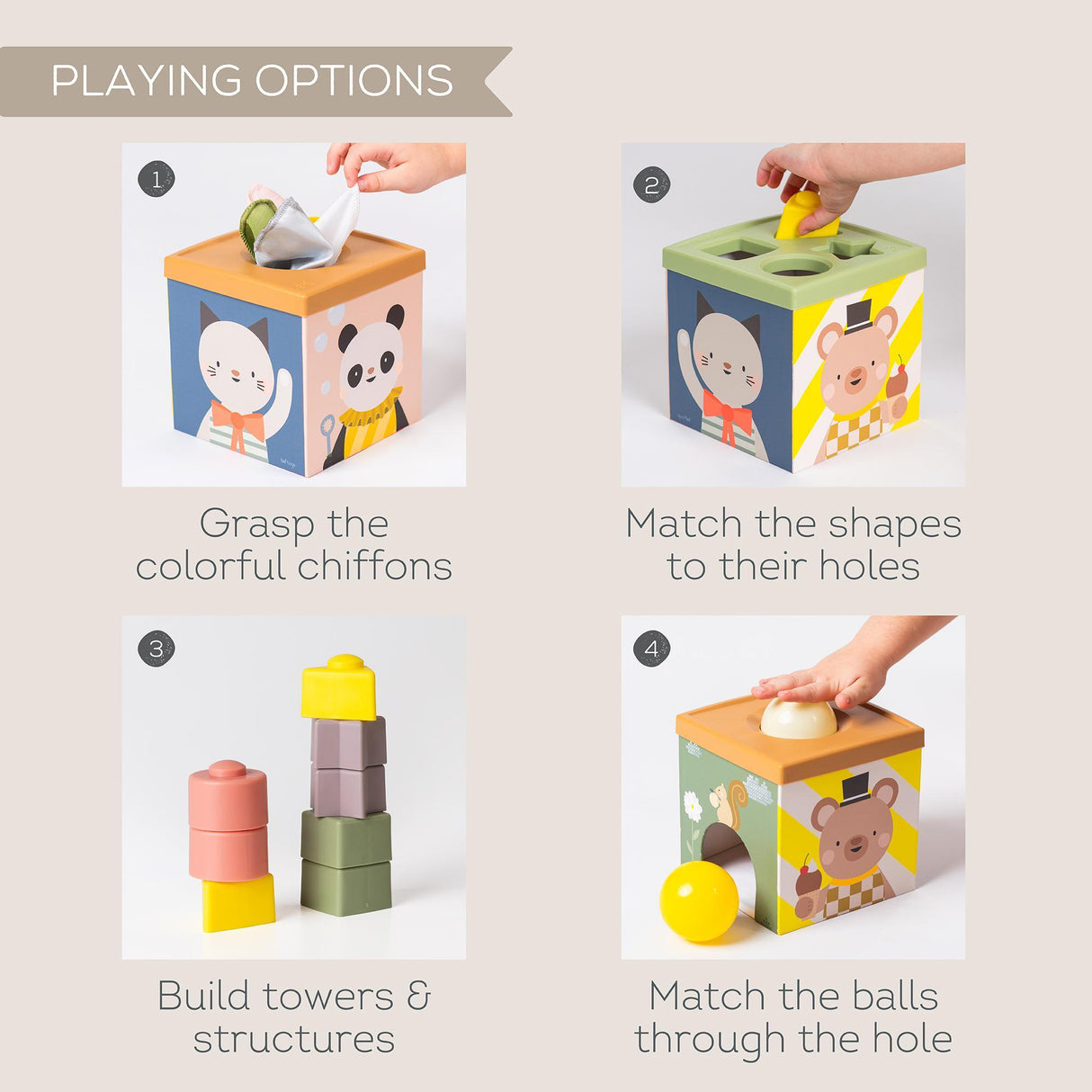 PLAYING OPTIONS

1

Grasp the colorful chiffons

2

Match the shapes to their holes

3

Build towers & structures

4

Match the balls through the hole