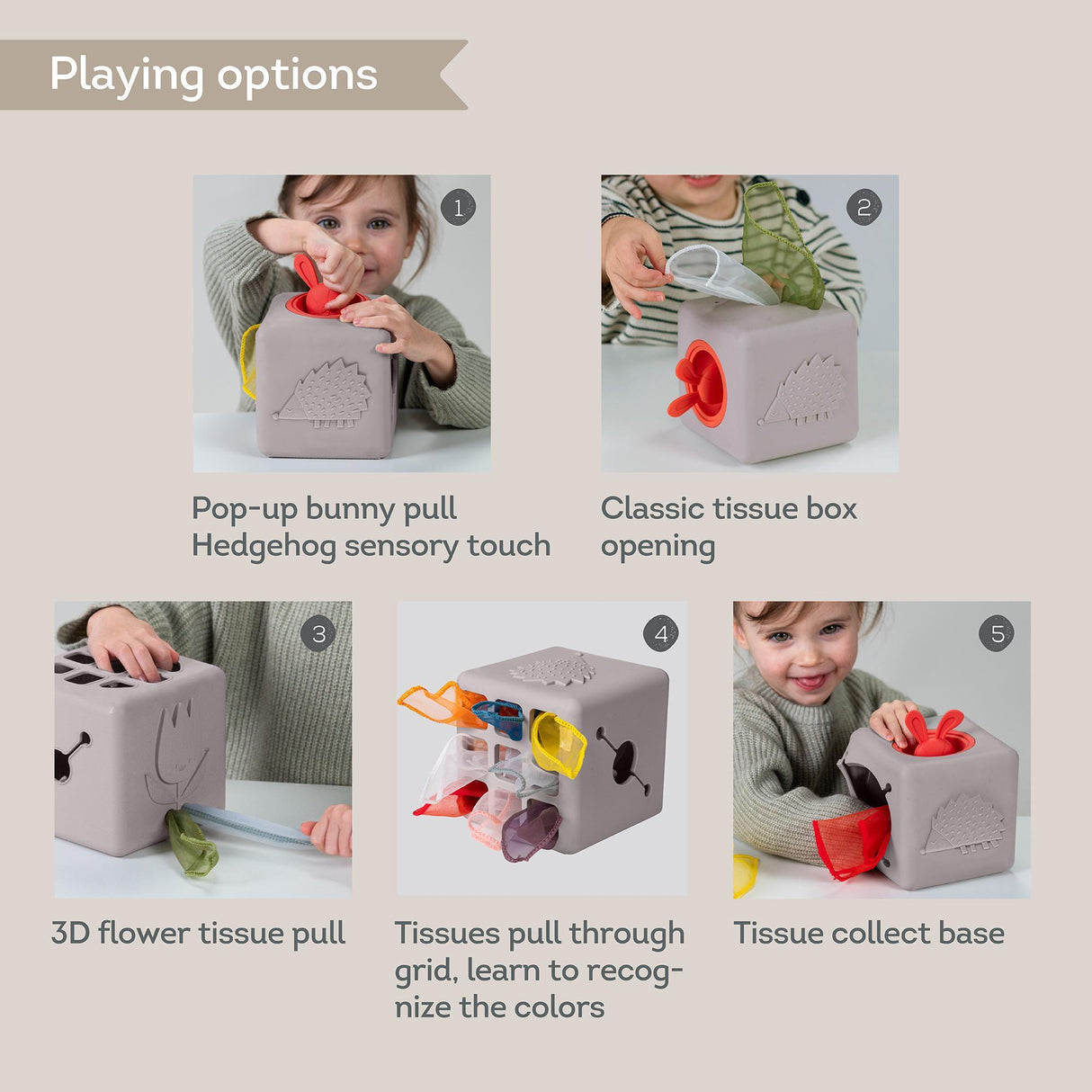 Playing options

1

Pop-up bunny pull
Hedgehog sensory touch

2

Classic tissue box opening

3

3D flower tissue pull

4

Tissues pull through grid, learn to recognize the colors

5

Tissue collect base